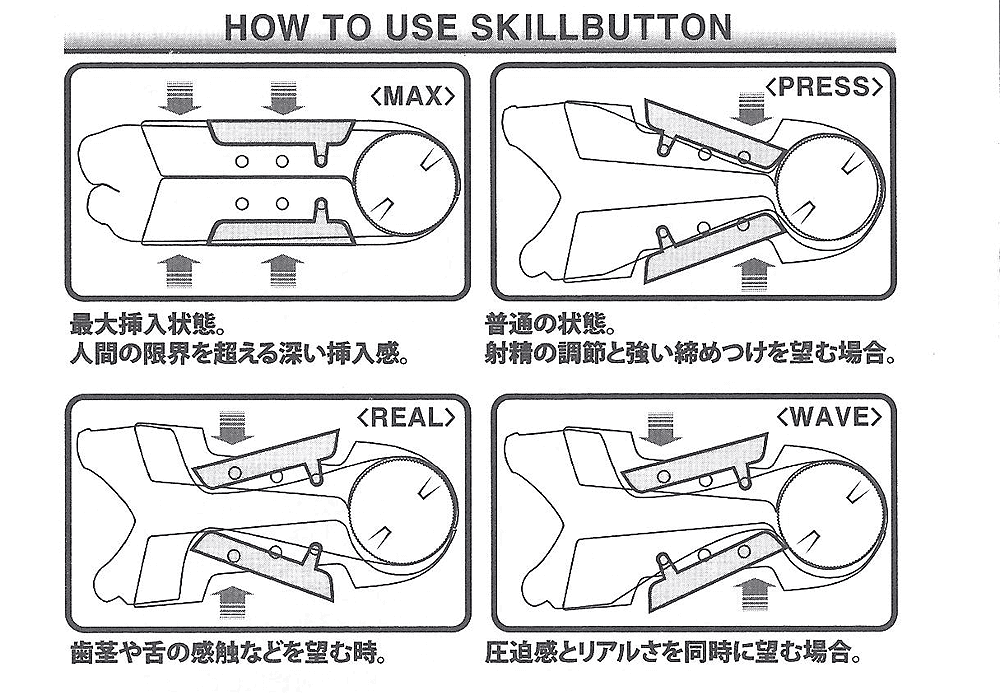 HOW TO USE SKILLBUTTON

〈MAX〉

最大挿入状態。
人間の限界を超える深い挿入感。

〈PRESS〉

普通の状態。
射精の調節と強い締めつけを望む場合。

〈REAL〉

歯茎や舌の感触などを望む時。

〈WAVE〉

圧迫感とリアルさを同時に望む場合。